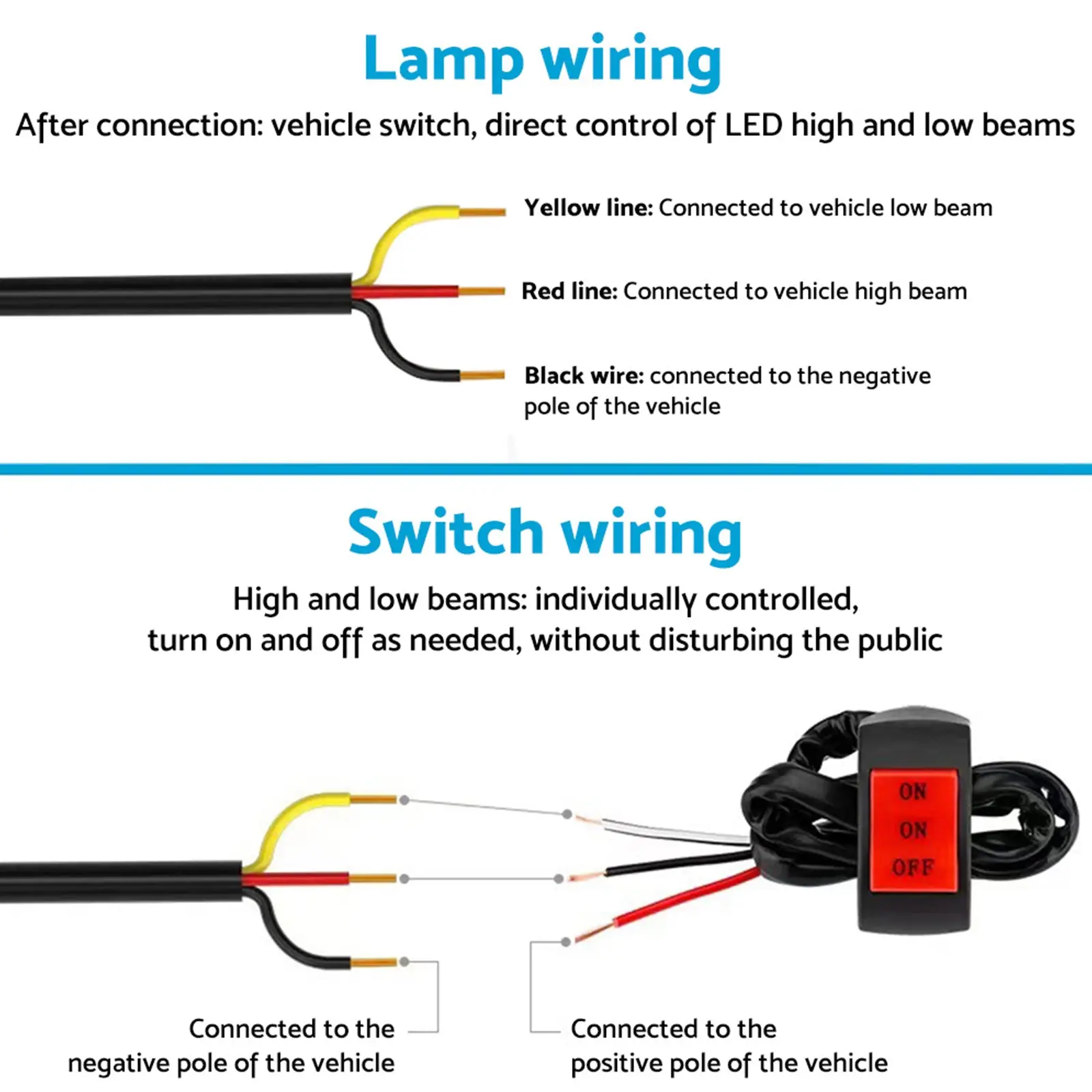 Lamp wiring

After connection: vehicle switch, direct control of LED high and low beams

Yellow line: Connected to vehicle low beam

Red line: Connected to vehicle high beam

Black wire: connected to the negative pole of the vehicle

Switch wiring

High and low beams: individually controlled, turn on and off as needed, without disturbing the public

ON
ON
OFF

Connected to the negative pole of the vehicle

Connected to the positive pole of the vehicle