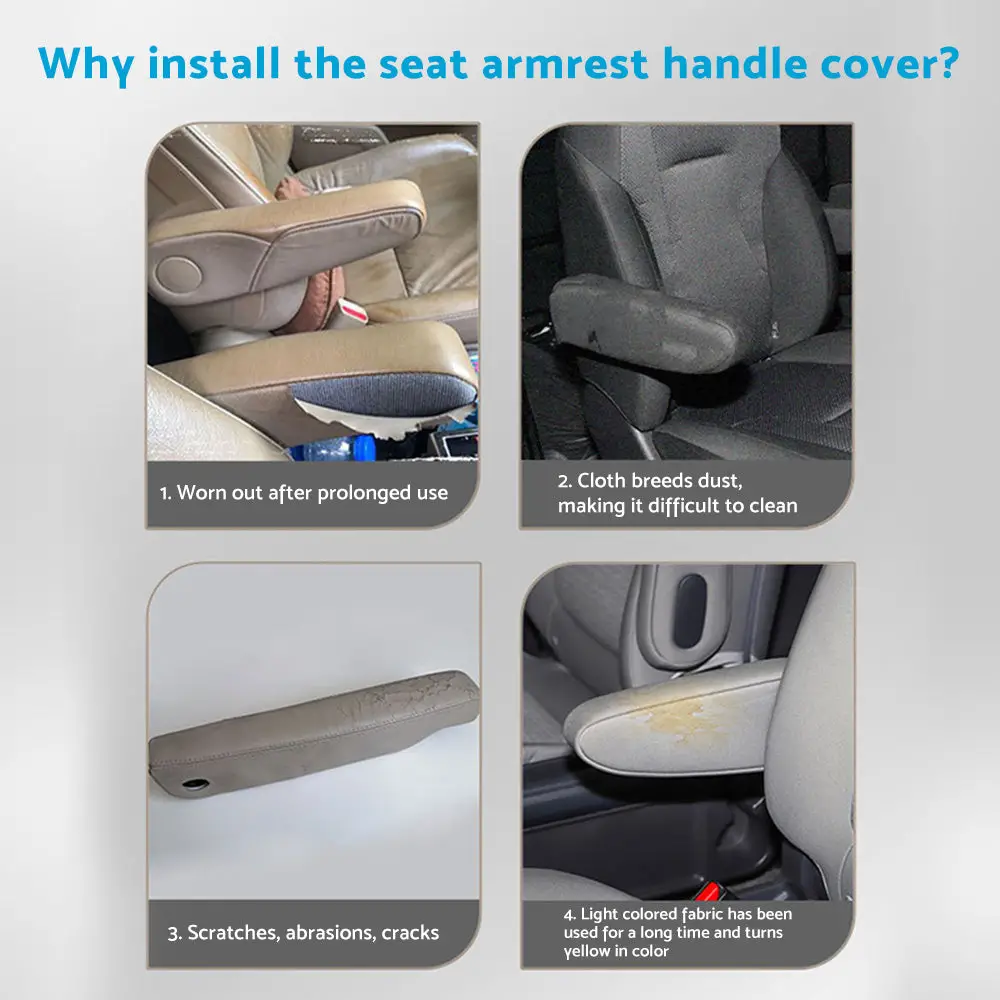 Why install the seat armrest handle cover?

1. Worn out after prolonged use

2. Cloth breeds dust, making it difficult to clean

3. Scratches, abrasions, cracks

4. Light colored fabric has been used for a long time and turns yellow in color